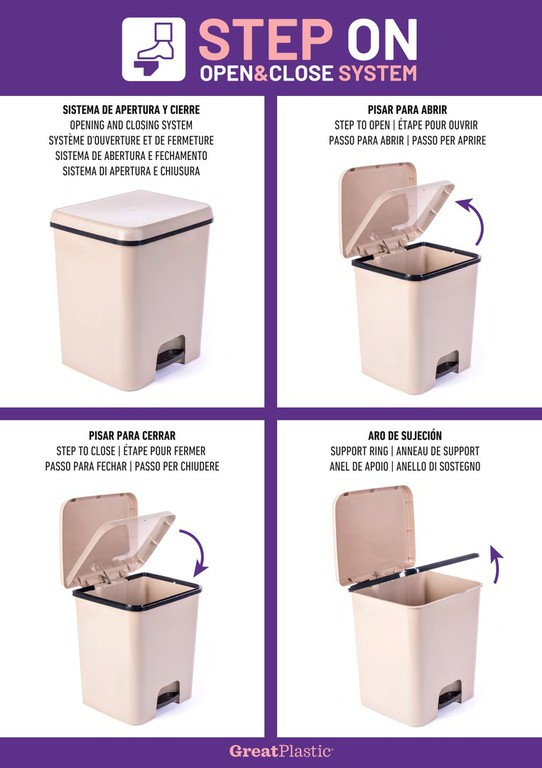 STEP ON
OPEN&CLOSE SYSTEM

SISTEMA DE APERTURA Y CIERRE
OPENING AND CLOSING SYSTEM
SYSTÈME D'OUVERTURE ET DE FERMETURE
SISTEMA DE ABERTURA E FECHAMENTO
SISTEMA DI APERTURA E CHIUSURA

PISAR PARA ABRIR
STEP TO OPEN | ÉTAPE POUR OUVRIR
PASSO PARA ABRIR | PASSO PER APRIRE

PISAR PARA CERRAR
STEP TO CLOSE | ÉTAPE POUR FERMER
PASSO PARA FECHAR | PASSO PER CHIUDERE

ARO DE SUJECIÓN
SUPPORT RING | ANNEAU DE SUPPORT
ANEL DE APOIO | ANELLO DI SOSTEGNO

GreatPlastic